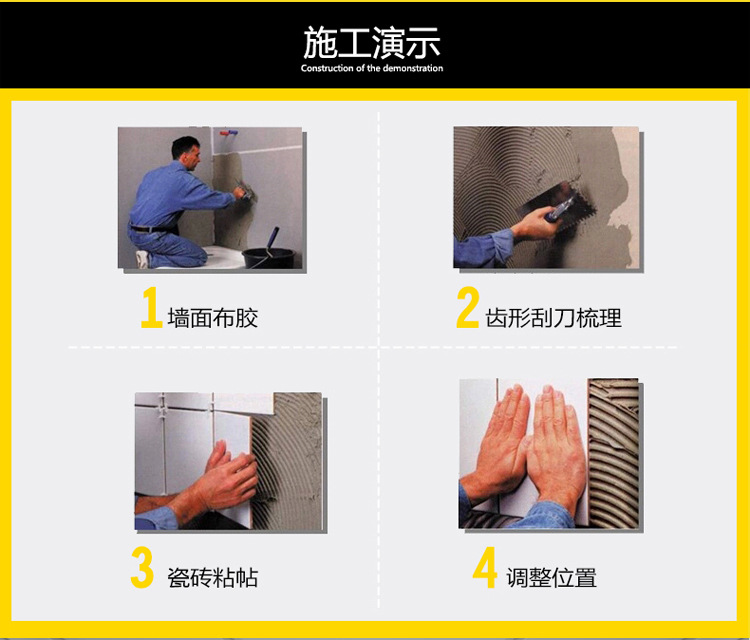 施工演示
Construction of the demonstration

1 墙面布胶

2 齿形刮刀梳理

3 瓷砖粘帖

4 调整位置